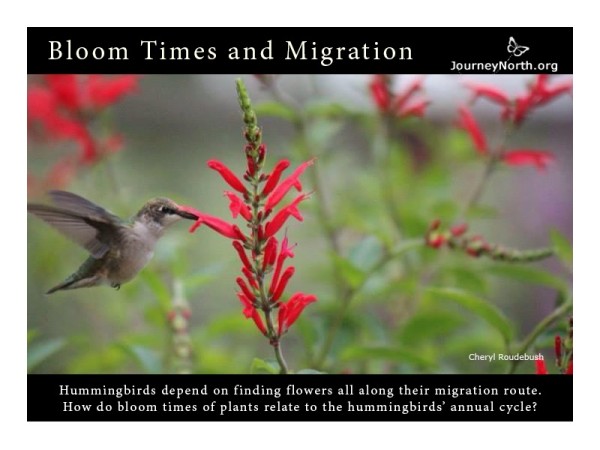 Bloom Times and Migration

JourneyNorth.org

Cheryl Roudebush

Hummingbirds depend on finding flowers all along their migration route. How do bloom times of plants relate to the hummingbirds' annual cycle?