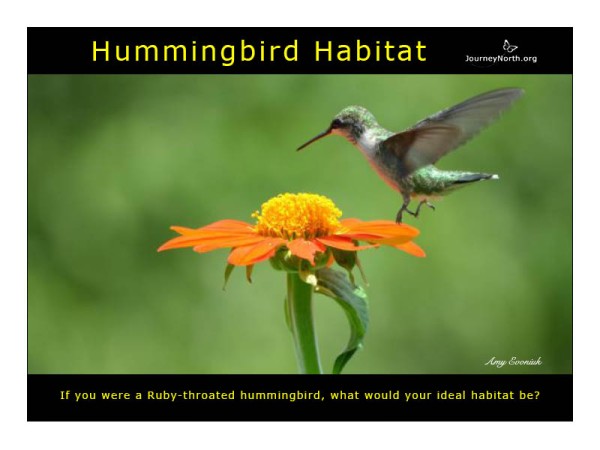 Hummingbird Habitat

JourneyNorth.org

Amy Evoniuk

If you were a Ruby-throated hummingbird, what would your ideal habitat be?